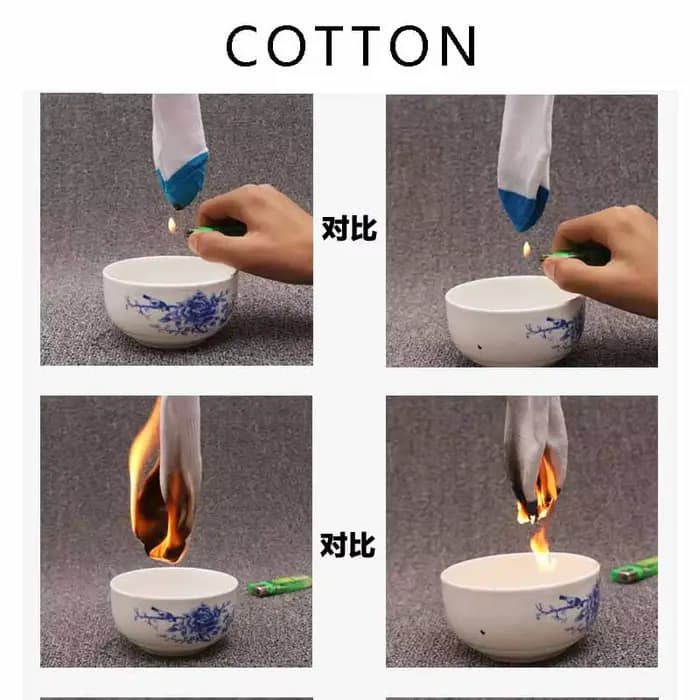 COTTON

对比

对比